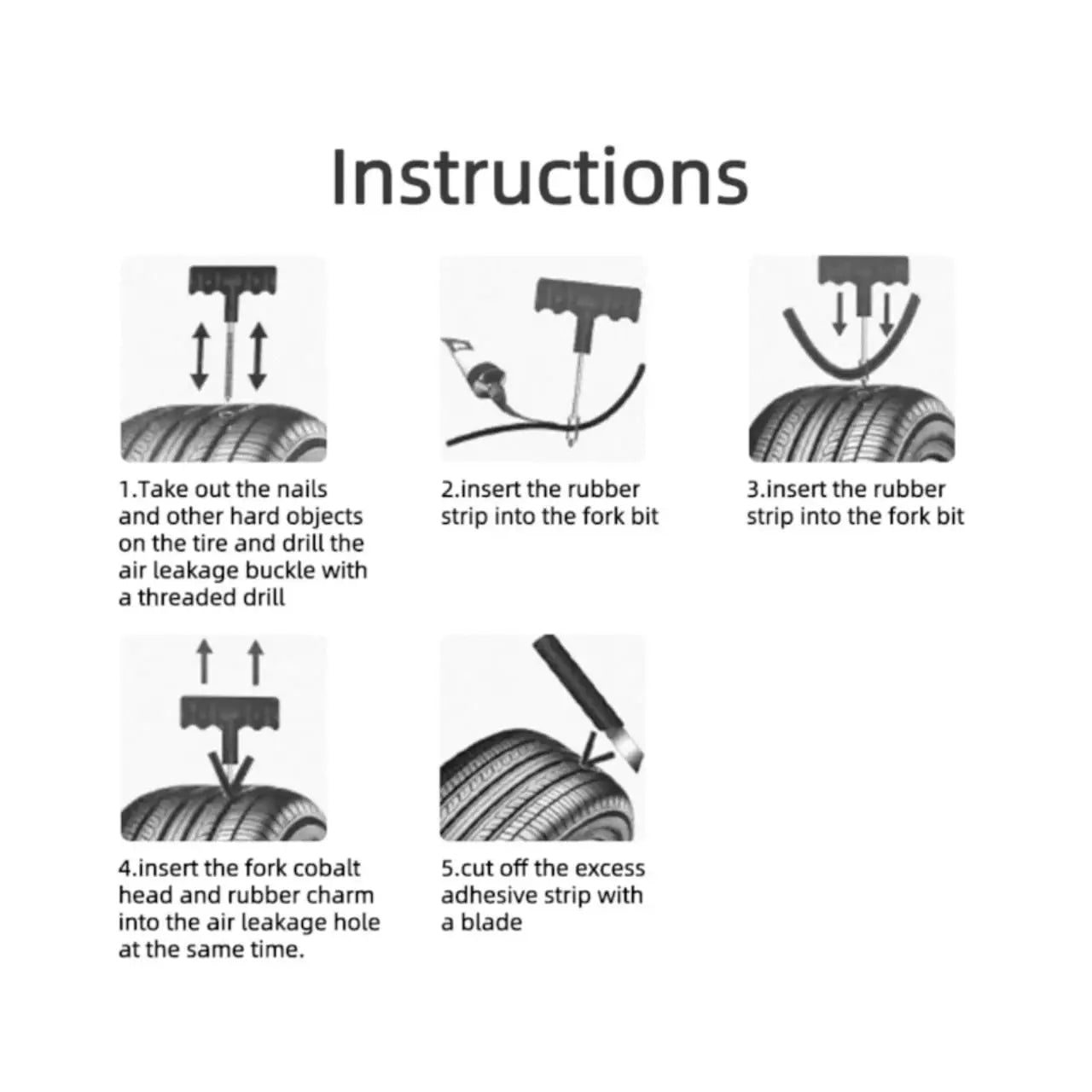 Instructions

1.Take out the nails and other hard objects on the tire and drill the air leakage buckle with a threaded drill

2.insert the rubber strip into the fork bit

3.insert the rubber strip into the fork bit

4.insert the fork cobalt head and rubber charm into the air leakage hole at the same time.

5.cut off the excess adhesive strip with a blade